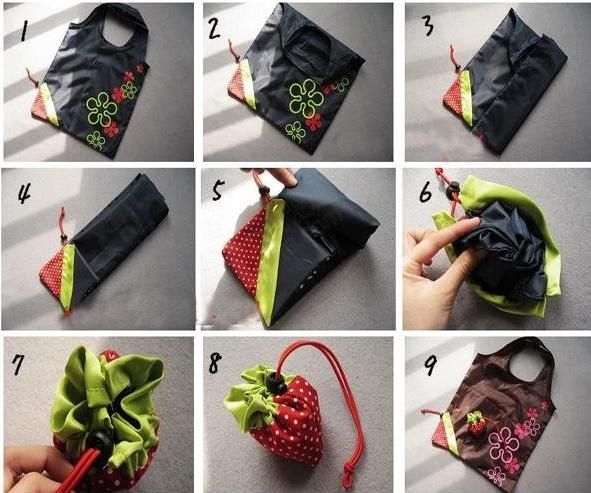 1

2

3

4

5

6

7

8

9